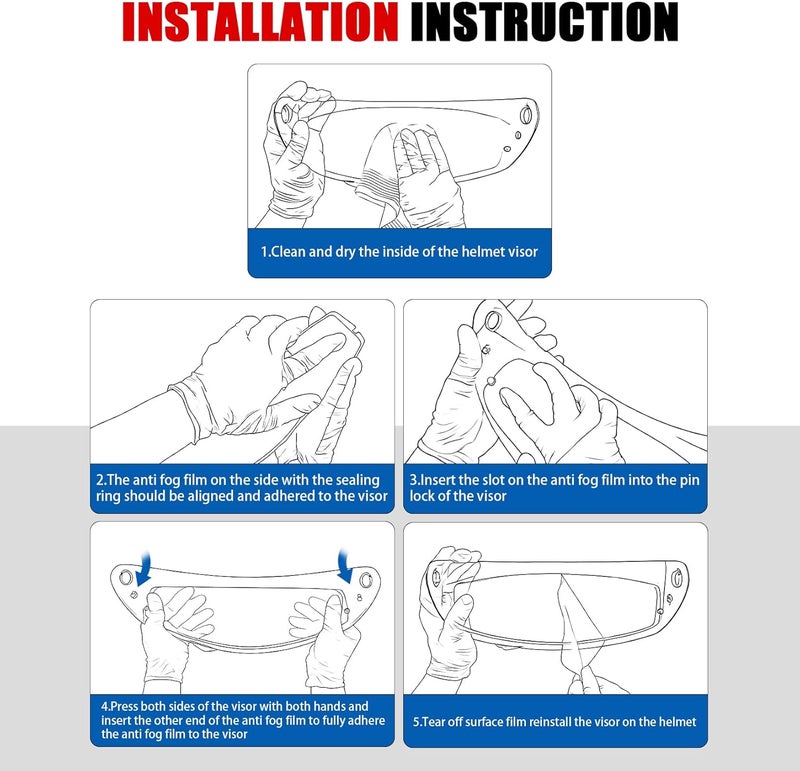 INSTALLATION INSTRUCTION

1.Clean and dry the inside of the helmet visor

2.The anti fog film on the side with the sealing ring should be aligned and adhered to the visor

3.Insert the slot on the anti fog film into the pin lock of the visor

4.Press both sides of the visor with both hands and insert the other end of the anti fog film to fully adhere the anti fog film to the visor

5.Tear off surface film reinstall the visor on the helmet